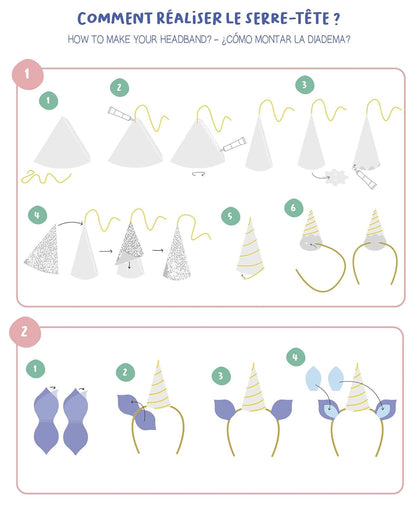 COMMENT RÉALISER LE SERRE-TÊTE ?

HOW TO MAKE YOUR HEADBAND? – ¿CÓMO MONTAR LA DIADEMA?

1

1

2

3

4

5

6

2

1

2

3

4