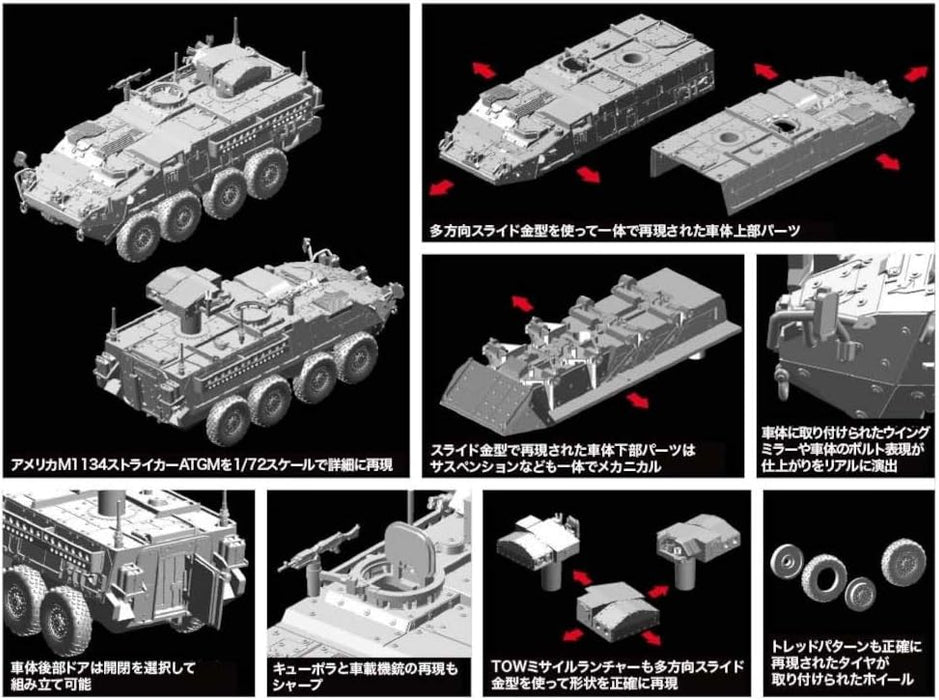 アメリカM1134ストライカーATGMを1/72スケールで詳細に再現

多方向スライド金型を使って一体で再現された車体上部パーツ

スライド金型で再現された車体下部パーツはサスペンションなども一体でメカニカル

車体に取り付けられたウイングミラーや車体のボルト表現が仕上がりをリアルに演出

車体後部ドアは開閉を選択して組み立て可能

キューポラと車載機銃の再現もシャープ

TOWミサイルランチャーも多方向スライド金型を使って形状を正確に再現

トレッドパターンも正確に再現されたタイヤが取り付けられたホイール