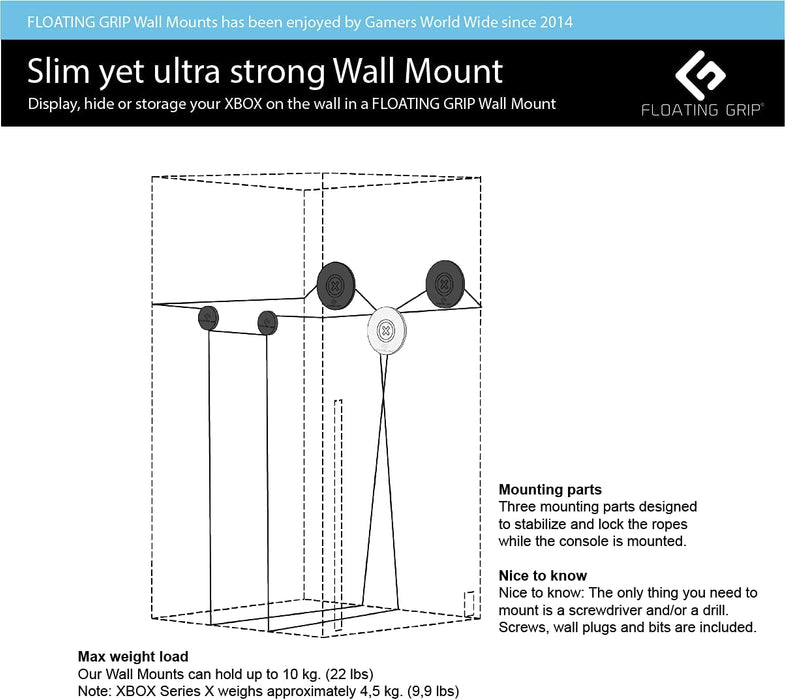 FLOATING GRIP Wall Mounts has been enjoyed by Gamers World Wide since 2014

Slim yet ultra strong Wall Mount

Display, hide or storage your XBOX on the wall in a FLOATING GRIP Wall Mount

FLOATING GRIP®

Mounting parts
Three mounting parts designed to stabilize and lock the ropes while the console is mounted.

Nice to know
Nice to know: The only thing you need to mount is a screwdriver and/or a drill. Screws, wall plugs and bits are included.

Max weight load
Our Wall Mounts can hold up to 10 kg. (22 lbs)
Note: XBOX Series X weighs approximately 4,5 kg. (9,9 lbs)