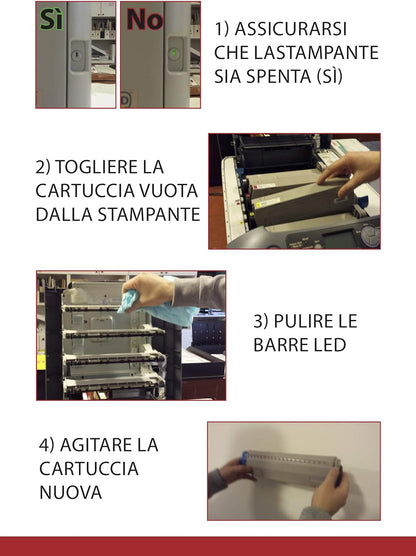 Sì

No

1) ASSICURARSI CHE LASTAMPANTE SIA SPENTA (SÌ)

2) TOGLIERE LA CARTUCCIA VUOTA DALLA STAMPANTE

3) PULIRE LE BARRE LED

4) AGITARE LA CARTUCCIA NUOVA