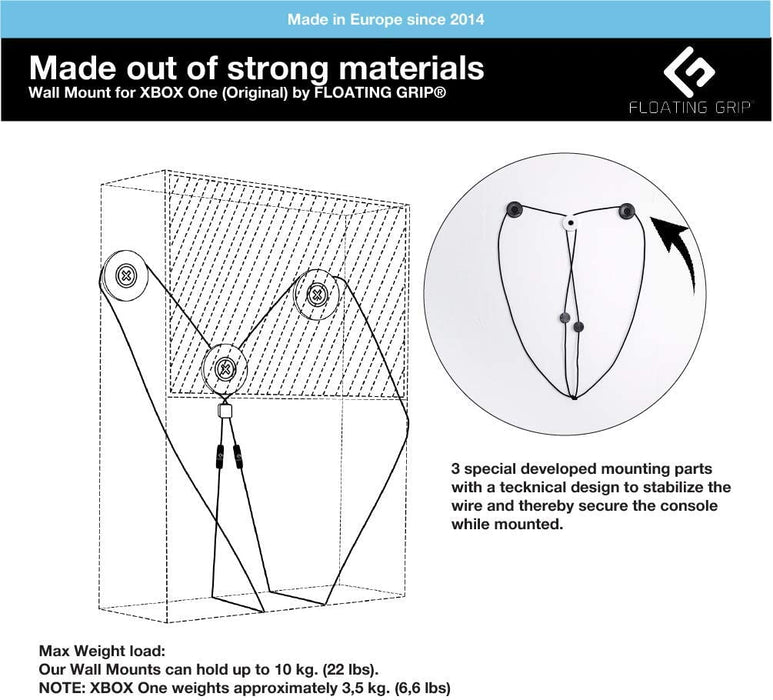 Made in Europe since 2014

Made out of strong materials
Wall Mount for XBOX One (Original) by FLOATING GRIP®

FLOATING GRIP®

3 special developed mounting parts with a tecknical design to stabilize the wire and thereby secure the console while mounted.

Max Weight load:
Our Wall Mounts can hold up to 10 kg. (22 lbs).
NOTE: XBOX One weights approximately 3,5 kg. (6,6 lbs)