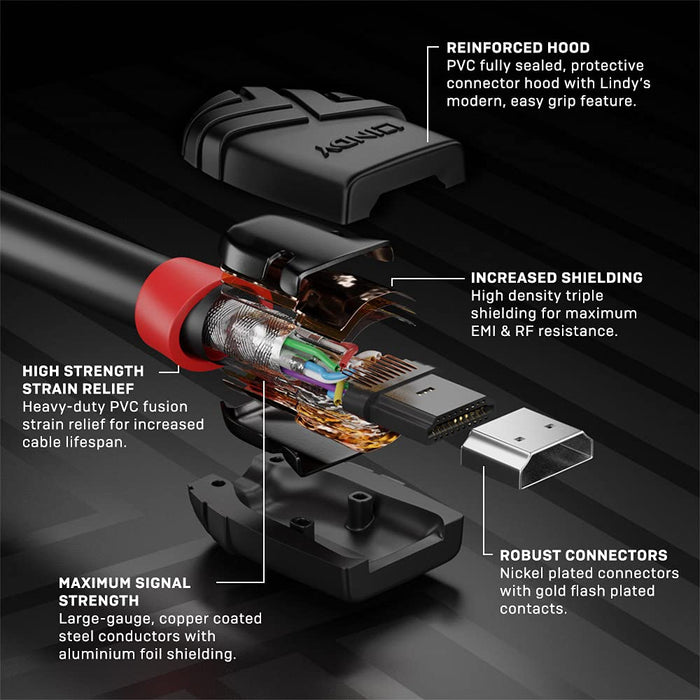 REINFORCED HOOD
PVC fully sealed, protective connector hood with Lindy's modern, easy grip feature.

LINDY

INCREASED SHIELDING
High density triple shielding for maximum EMI & RF resistance.

HIGH STRENGTH STRAIN RELIEF
Heavy-duty PVC fusion strain relief for increased cable lifespan.

ROBUST CONNECTORS
Nickel plated connectors with gold flash plated contacts.

MAXIMUM SIGNAL STRENGTH
Large-gauge, copper coated steel conductors with aluminium foil shielding.