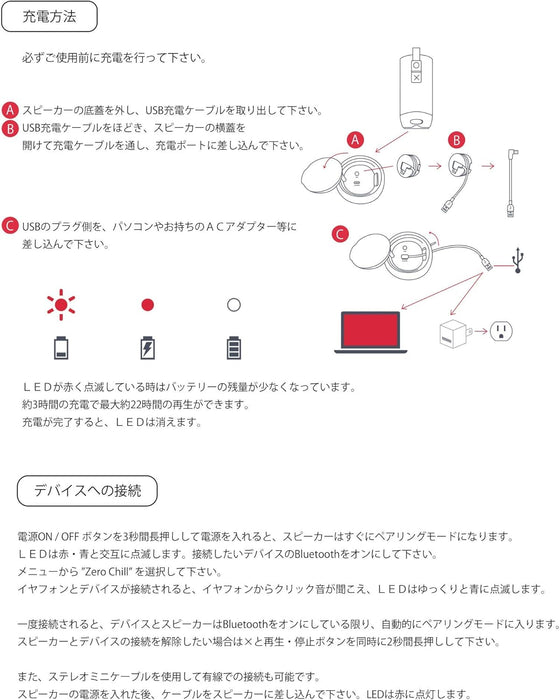 充電方法

必ずご使用前に充電を行って下さい。

A スピーカーの底蓋を外し、USB充電ケーブルを取り出して下さい。
B USB充電ケーブルをほどき、スピーカーの横蓋を開けて充電ケーブルを通し、充電ポートに差し込んで下さい。

A
B

C USBのプラグ側を、パソコンやお持ちのＡＣアダプター等に差し込んで下さい。

C

ＬＥＤが赤く点滅している時はバッテリーの残量が少なくなっています。
約3時間の充電で最大約22時間の再生ができます。
充電が完了すると、ＬＥＤは消えます。

デバイスへの接続

電源ON / OFF ボタンを3秒間長押しして電源を入れると、スピーカーはすぐにペアリングモードになります。
ＬＥＤは赤・青と交互に点滅します。接続したいデバイスのBluetoothをオンにして下さい。
メニューから "Zero Chill" を選択して下さい。
イヤフォンとデバイスが接続されると、イヤフォンからクリック音が聞こえ、ＬＥＤはゆっくりと青に点滅します。

一度接続されると、デバイスとスピーカーはBluetoothをオンにしている限り、自動的にペアリングモードに入ります。
スピーカーとデバイスの接続を解除したい場合は×と再生・停止ボタンを同時に2秒間長押しして下さい。

また、ステレオミニケーブルを使用して有線での接続も可能です。
スピーカーの電源を入れた後、ケーブルをスピーカーに差し込んで下さい。LEDは赤に点灯します。