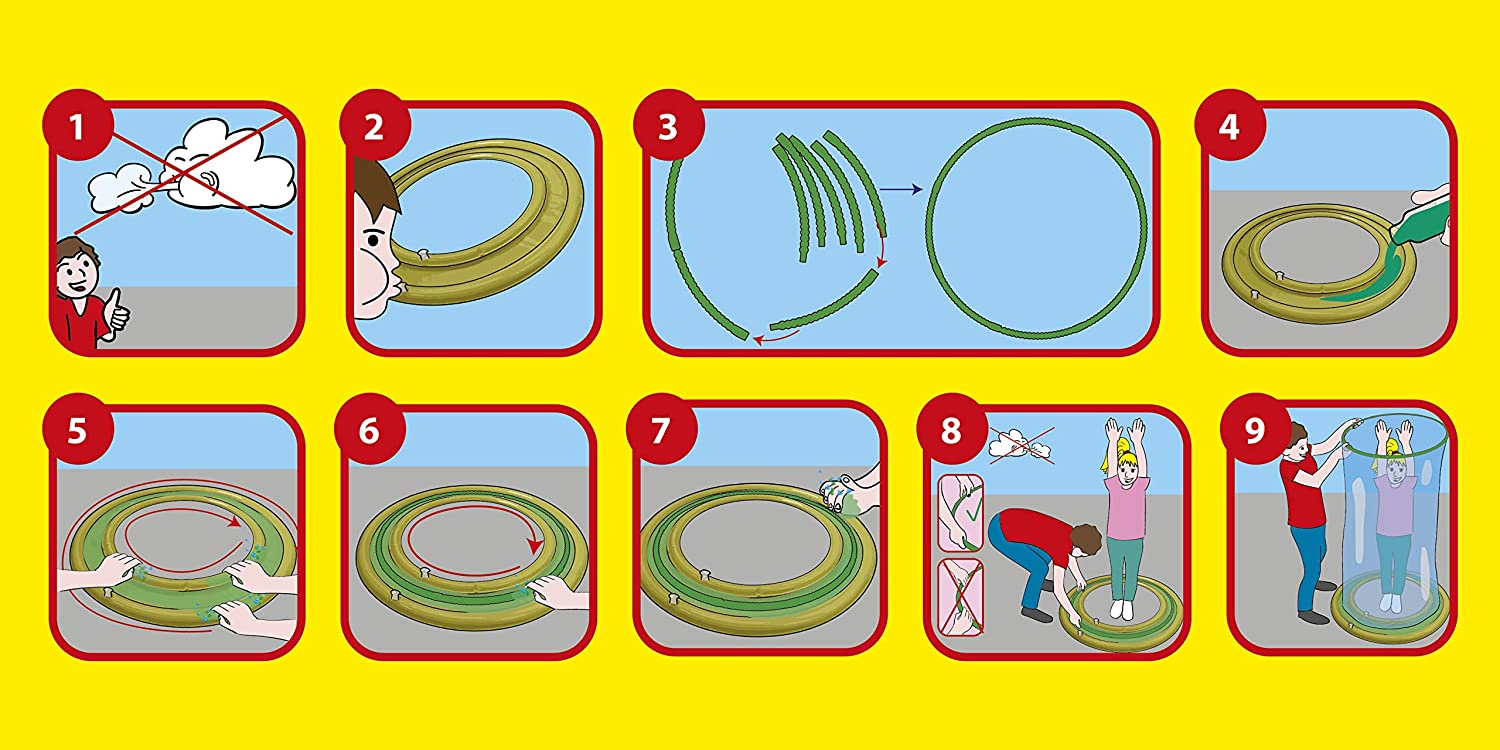 1

2

3

4

5

6

7

8

9