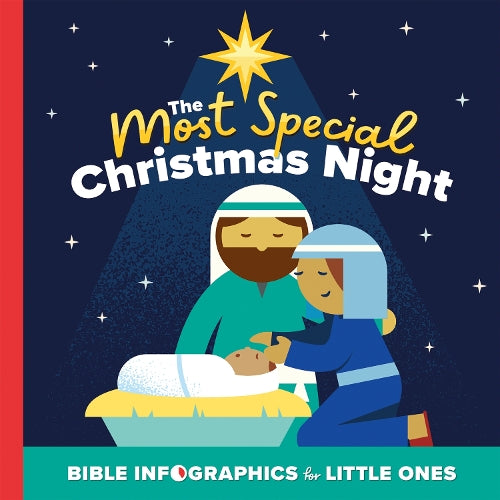 The Most Special Christmas Night

BIBLE INFOGRAPHICS for LITTLE ONES