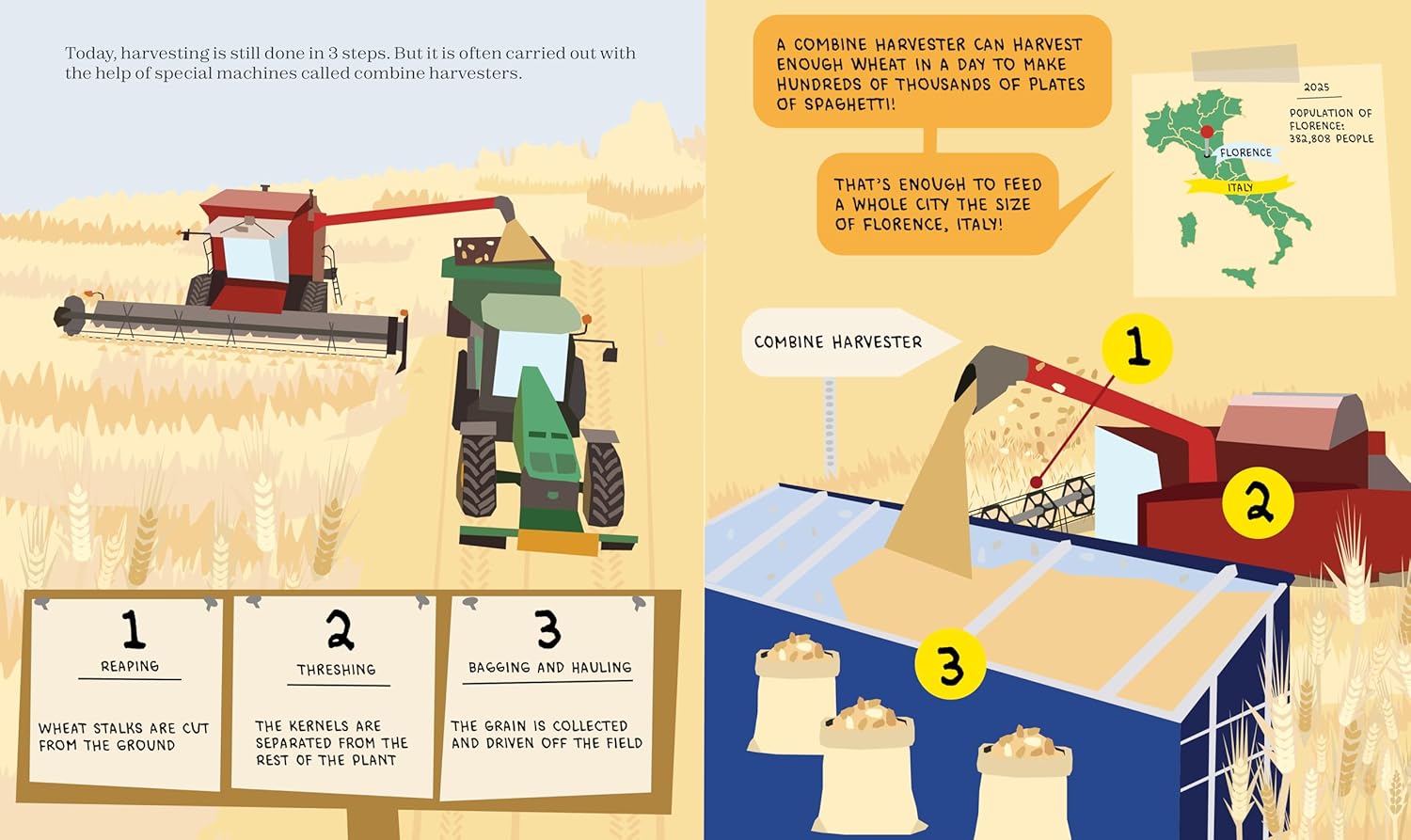 Today, harvesting is still done in 3 steps. But it is often carried out with the help of special machines called combine harvesters.

1
REAPING
WHEAT STALKS ARE CUT FROM THE GROUND

2
THRESHING
THE KERNELS ARE SEPARATED FROM THE REST OF THE PLANT

3
BAGGING AND HAULING
THE GRAIN IS COLLECTED AND DRIVEN OFF THE FIELD

A COMBINE HARVESTER CAN HARVEST ENOUGH WHEAT IN A DAY TO MAKE HUNDREDS OF THOUSANDS OF PLATES OF SPAGHETTI!

THAT'S ENOUGH TO FEED A WHOLE CITY THE SIZE OF FLORENCE, ITALY!

2025
POPULATION OF FLORENCE: 382,808 PEOPLE

FLORENCE
ITALY

COMBINE HARVESTER

1

2

3