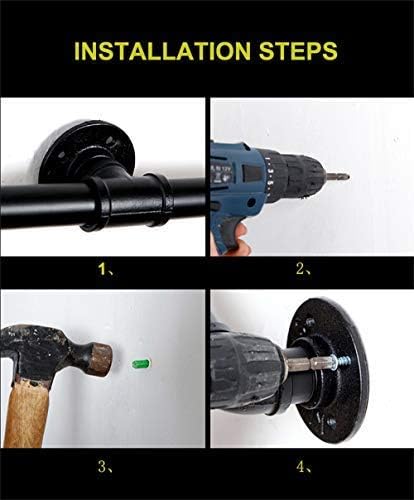 INSTALLATION STEPS

1、

2、

3、

4、