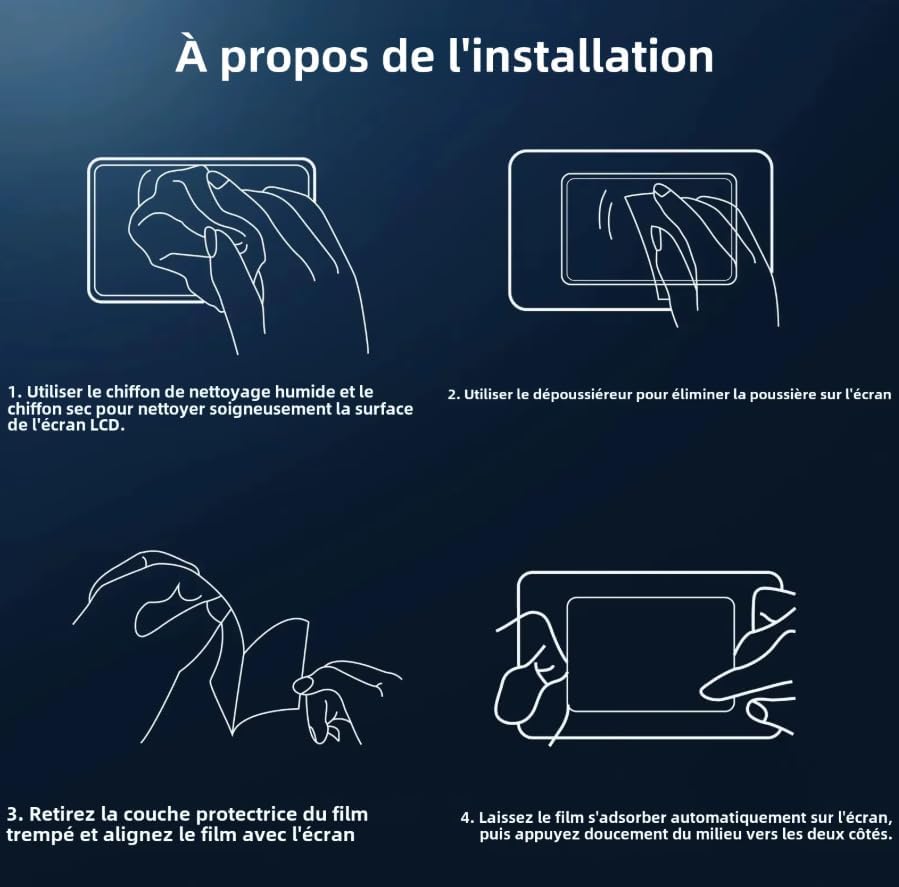 À propos de l'installation

1. Utiliser le chiffon de nettoyage humide et le chiffon sec pour nettoyer soigneusement la surface de l'écran LCD.

2. Utiliser le dépoussiéreur pour éliminer la poussière sur l'écran

3. Retirez la couche protectrice du film trempé et alignez le film avec l'écran

4. Laissez le film s'adsorber automatiquement sur l'écran, puis appuyez doucement du milieu vers les deux côtés.