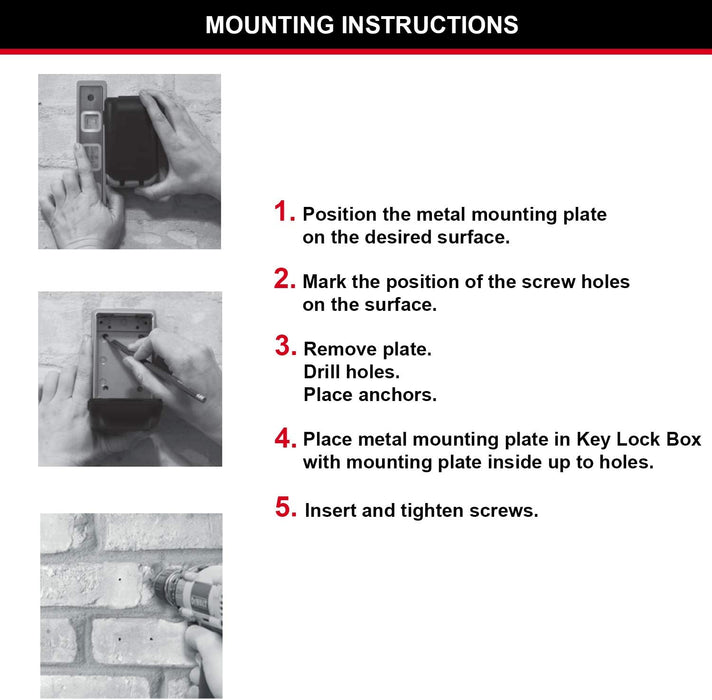 MOUNTING INSTRUCTIONS

1. Position the metal mounting plate on the desired surface.

2. Mark the position of the screw holes on the surface.

3. Remove plate.
Drill holes.
Place anchors.

4. Place metal mounting plate in Key Lock Box with mounting plate inside up to holes.

5. Insert and tighten screws.