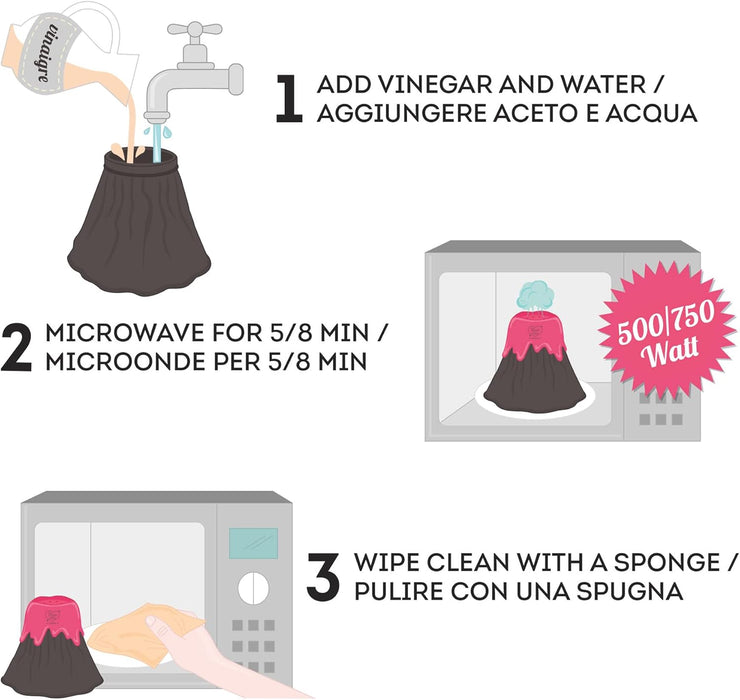 vinaigre

1 ADD VINEGAR AND WATER / AGGIUNGERE ACETO E ACQUA

2 MICROWAVE FOR 5/8 MIN / MICROONDE PER 5/8 MIN

500|750 Watt

3 WIPE CLEAN WITH A SPONGE / PULIRE CON UNA SPUGNA