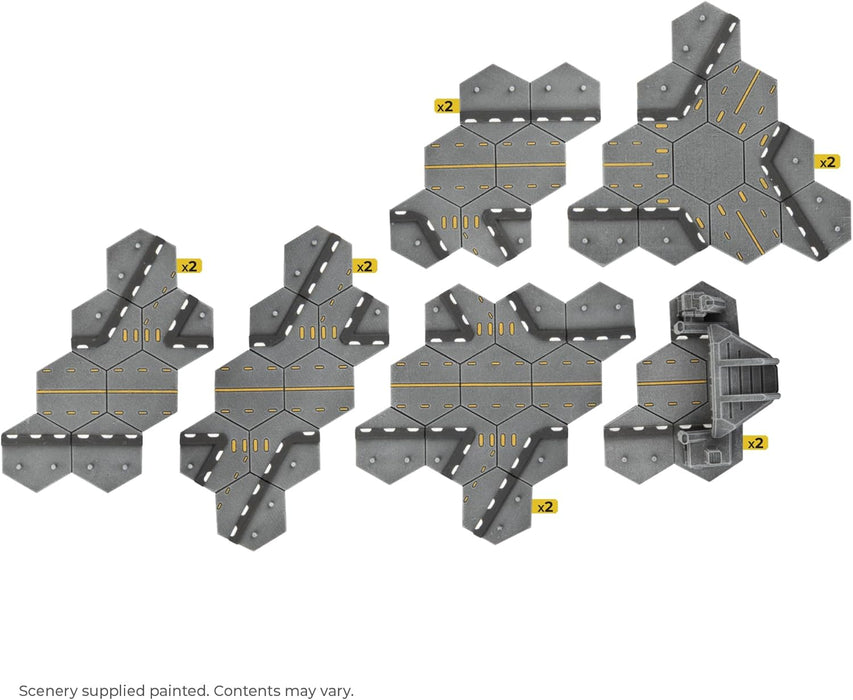 x2

x2

x2

x2

x2

x2

Scenery supplied painted. Contents may vary.