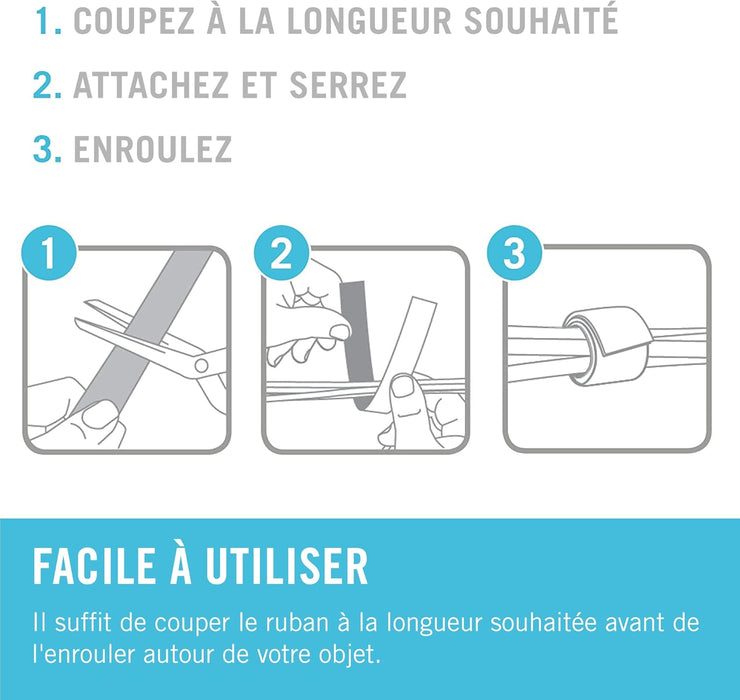 1. COUPEZ À LA LONGUEUR SOUHAITÉ

2. ATTACHEZ ET SERREZ

3. ENROULEZ

1

2

3

FACILE À UTILISER

Il suffit de couper le ruban à la longueur souhaitée avant de l'enrouler autour de votre objet.