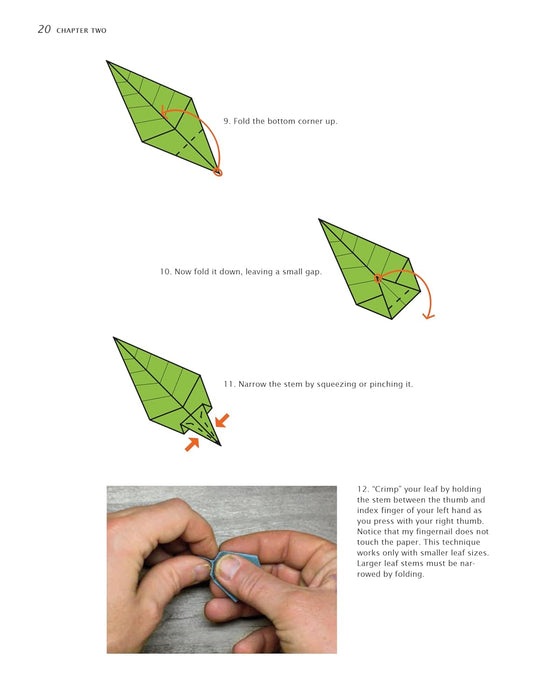 20 CHAPTER TWO

9. Fold the bottom corner up.

10. Now fold it down, leaving a small gap.

11. Narrow the stem by squeezing or pinching it.

12. "Crimp" your leaf by holding the stem between the thumb and index finger of your left hand as you press with your right thumb. Notice that my fingernail does not touch the paper. This technique works only with smaller leaf sizes. Larger leaf stems must be narrowed by folding.