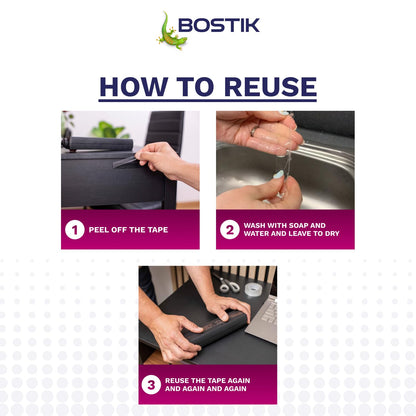 BOSTIK

HOW TO REUSE

1 PEEL OFF THE TAPE

2 WASH WITH SOAP AND WATER AND LEAVE TO DRY

3 REUSE THE TAPE AGAIN AND AGAIN AND AGAIN