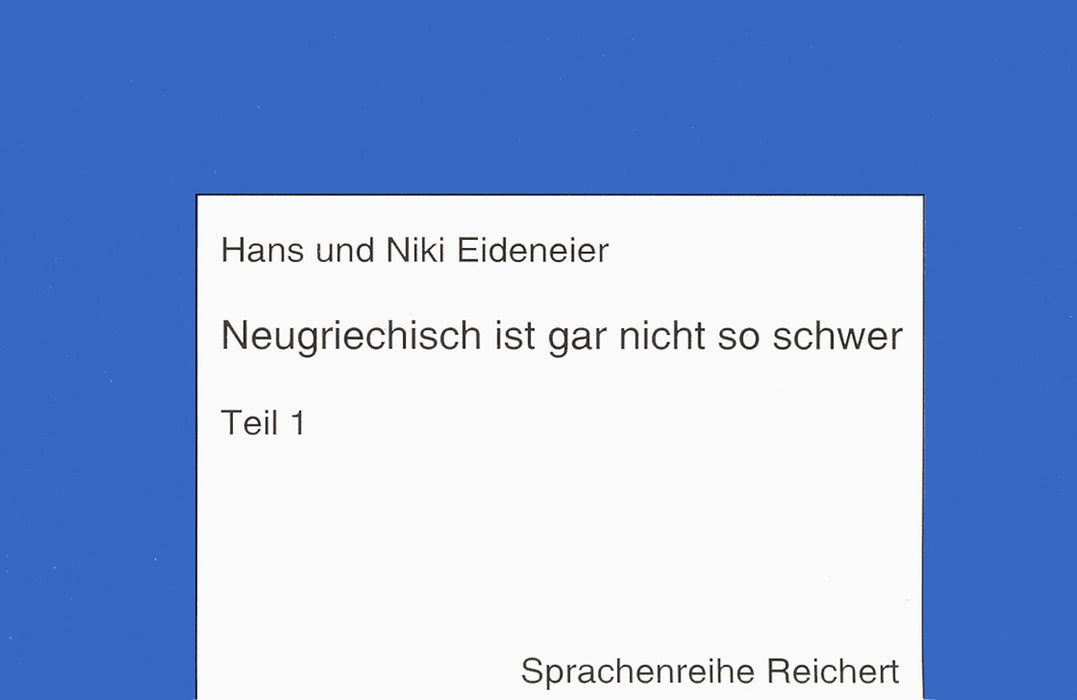 Hans und Niki Eideneier

Neugriechisch ist gar nicht so schwer

Teil 1

Sprachenreihe Reichert