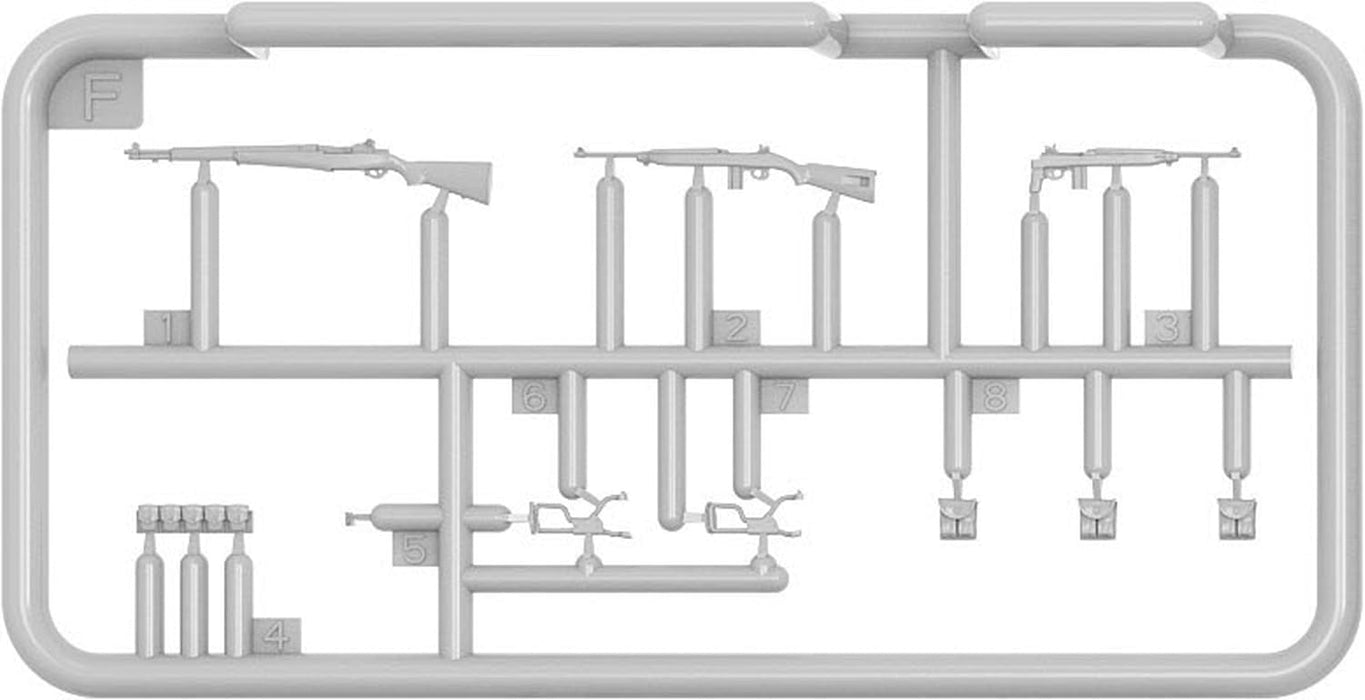 F
1
2
3
6
7
8
5
4