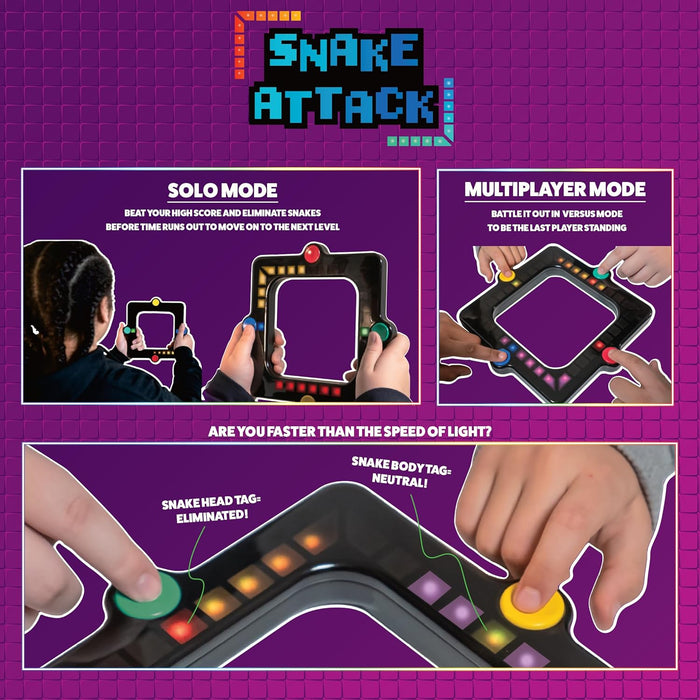 SNAKE ATTACK

SOLO MODE

BEAT YOUR HIGH SCORE AND ELIMINATE SNAKES BEFORE TIME RUNS OUT TO MOVE ON TO THE NEXT LEVEL

MULTIPLAYER MODE

BATTLE IT OUT IN VERSUS MODE TO BE THE LAST PLAYER STANDING

ARE YOU FASTER THAN THE SPEED OF LIGHT?

SNAKE HEAD TAG= ELIMINATED!

SNAKE BODY TAG= NEUTRAL!