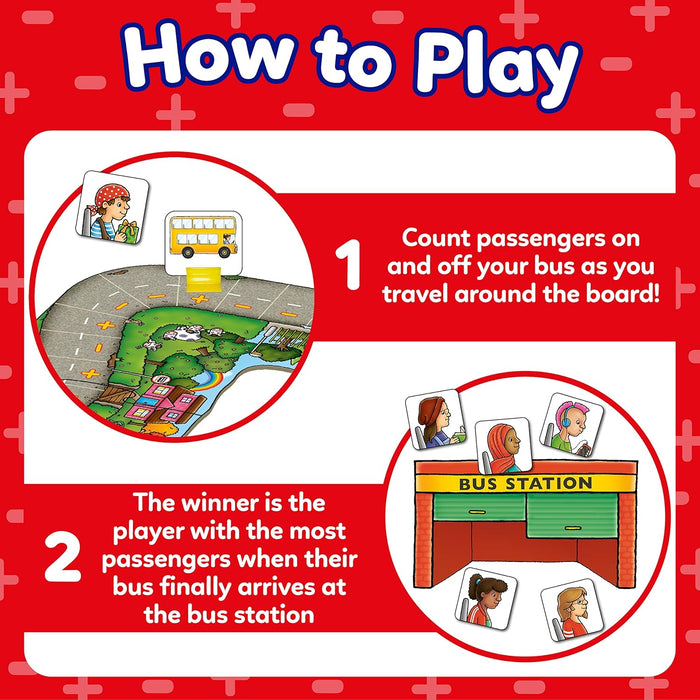 How to Play

1 Count passengers on and off your bus as you travel around the board!

BUS STATION

2 The winner is the player with the most passengers when their bus finally arrives at the bus station