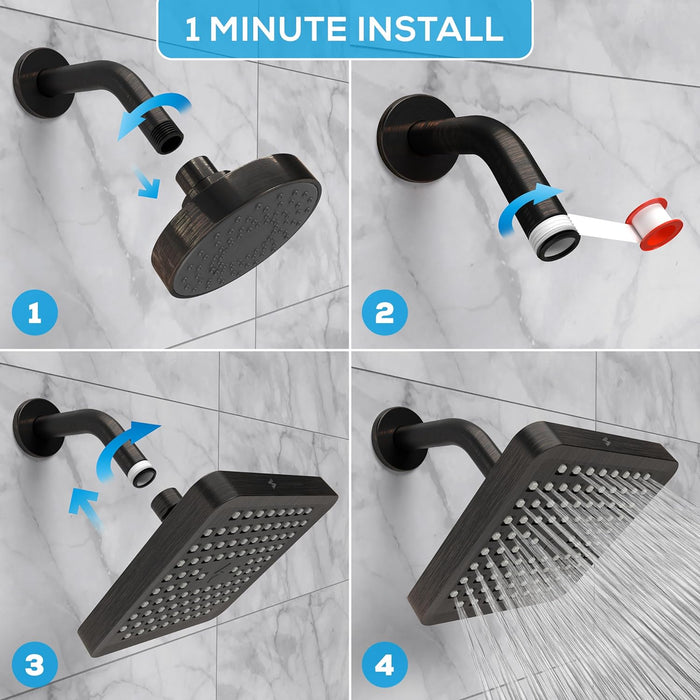 1 MINUTE INSTALL

1

2

3

4