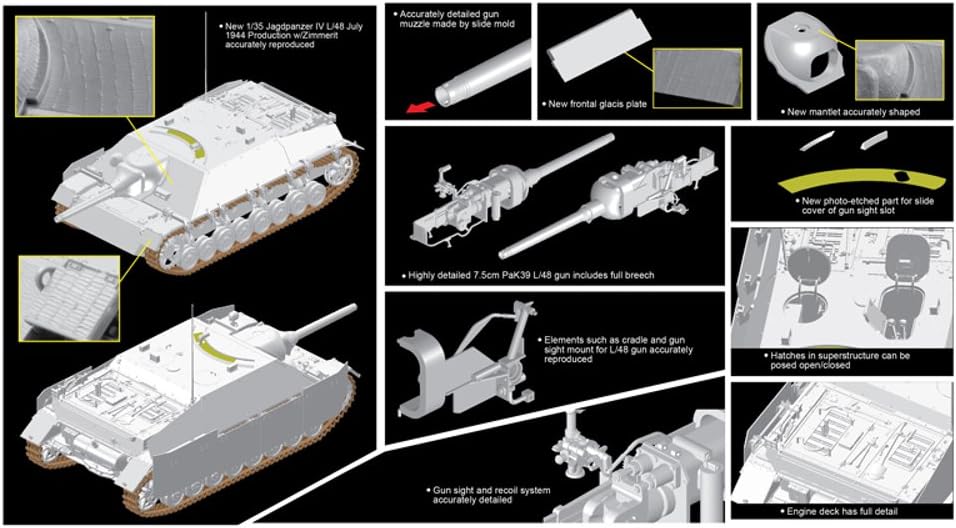 • New 1/35 Jagdpanzer IV L/48 July 1944 Production w/Zimmerit accurately reproduced

• Accurately detailed gun muzzle made by slide mold

• New frontal glacis plate

• New mantlet accurately shaped

• Highly detailed 7.5cm PaK39 L/48 gun includes full breech

• New photo-etched part for slide cover of gun sight slot

• Elements such as cradle and gun sight mount for L/48 gun accurately reproduced

• Hatches in superstructure can be posed open/closed

• Gun sight and recoil system accurately detailed

• Engine deck has full detail