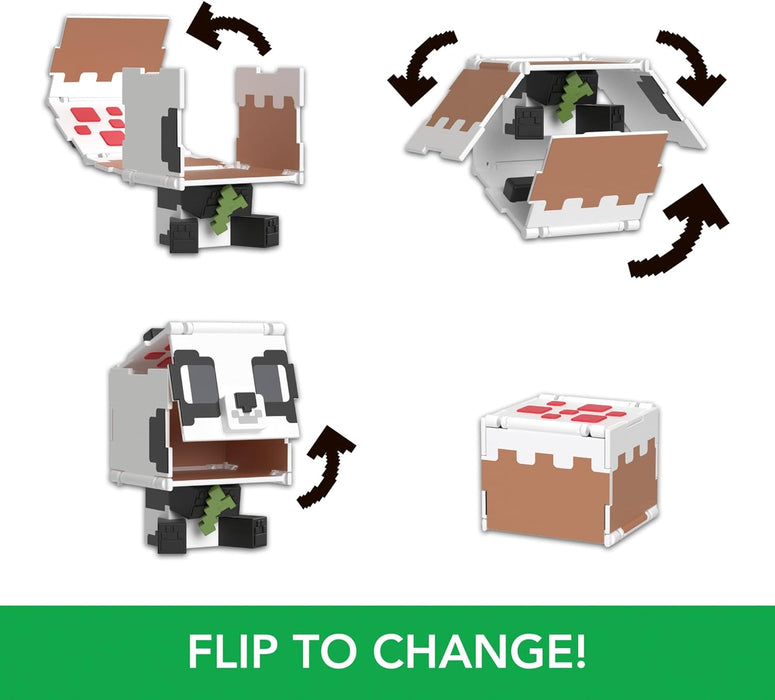 FLIP TO CHANGE!