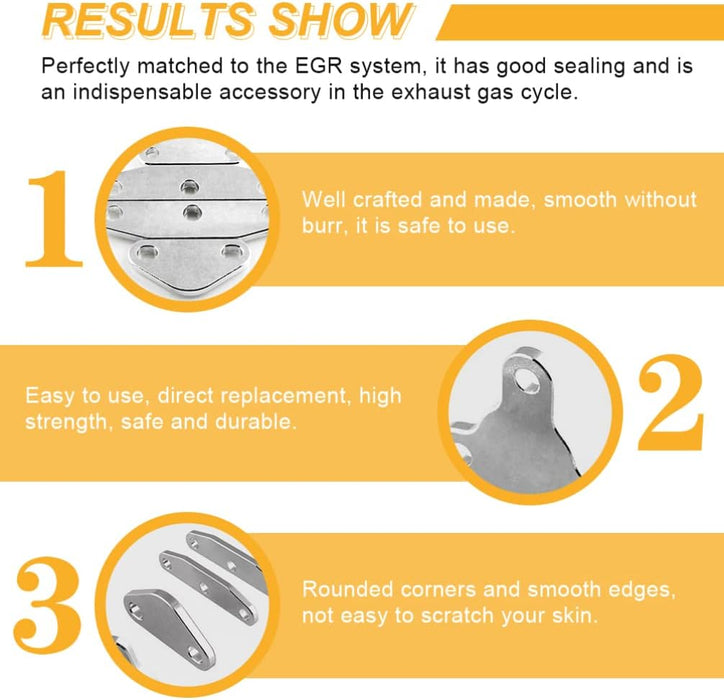 RESULTS SHOW

Perfectly matched to the EGR system, it has good sealing and is an indispensable accessory in the exhaust gas cycle.

1

Well crafted and made, smooth without burr, it is safe to use.

Easy to use, direct replacement, high strength, safe and durable.

2

3

Rounded corners and smooth edges, not easy to scratch your skin.