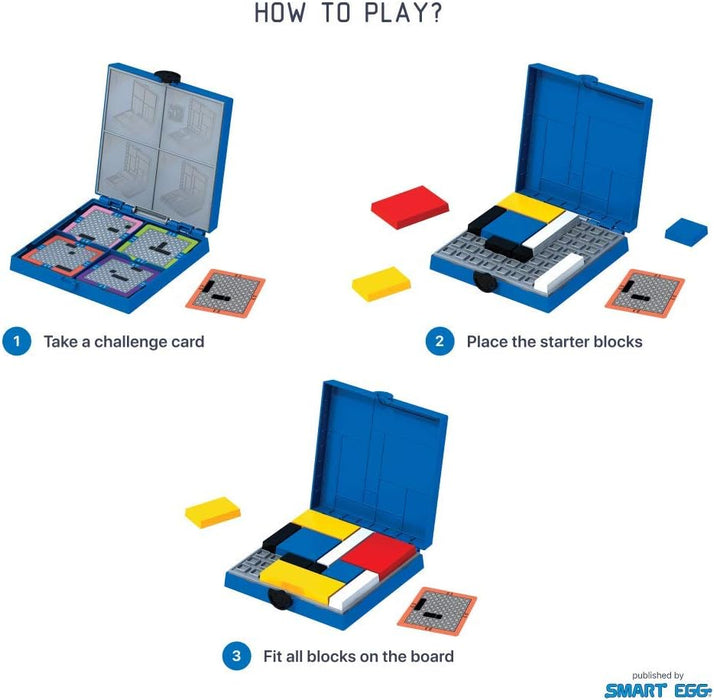 HOW TO PLAY?

1 Take a challenge card

2 Place the starter blocks

3 Fit all blocks on the board

published by
SMART EGG