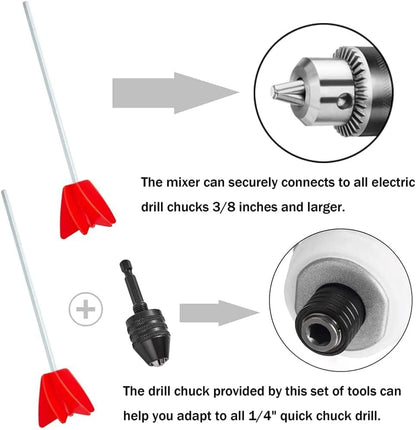 The mixer can securely connects to all electric drill chucks 3/8 inches and larger.

The drill chuck provided by this set of tools can help you adapt to all 1/4" quick chuck drill.