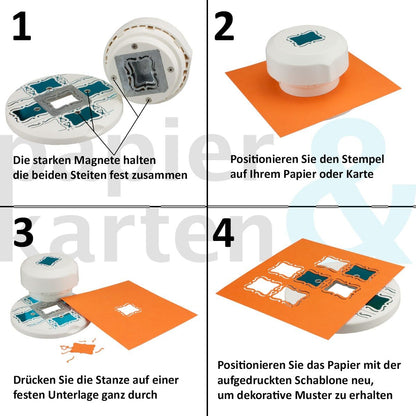 1

Die starken Magnete halten die beiden Steiten fest zusammen

2

Positionieren Sie den Stempel auf Ihrem Papier oder Karte

3

Drücken Sie die Stanze auf einer festen Unterlage ganz durch

4

Positionieren Sie das Papier mit der aufgedruckten Schablone neu, um dekorative Muster zu erhalten

papier & karten