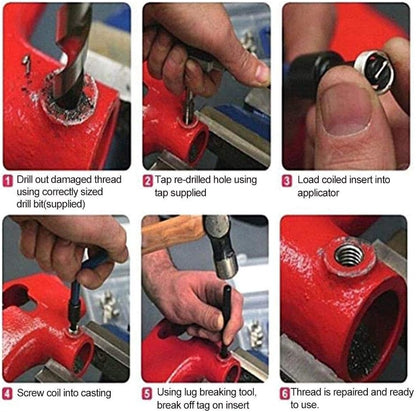 1 Drill out damaged thread using correctly sized drill bit(supplied)

2 Tap re-drilled hole using tap supplied

3 Load coiled insert into applicator

4 Screw coil into casting

5 Using lug breaking tool, break off tag on insert

6 Thread is repaired and ready to use.