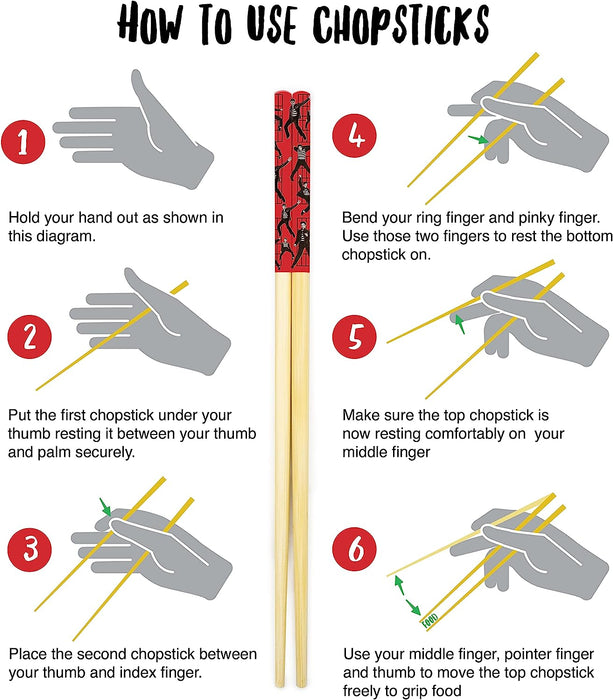 HOW TO USE CHOPSTICKS

1

Hold your hand out as shown in this diagram.

2

Put the first chopstick under your thumb resting it between your thumb and palm securely.

3

Place the second chopstick between your thumb and index finger.

4

Bend your ring finger and pinky finger. Use those two fingers to rest the bottom chopstick on.

5

Make sure the top chopstick is now resting comfortably on your middle finger

6

FOOD

Use your middle finger, pointer finger and thumb to move the top chopstick freely to grip food