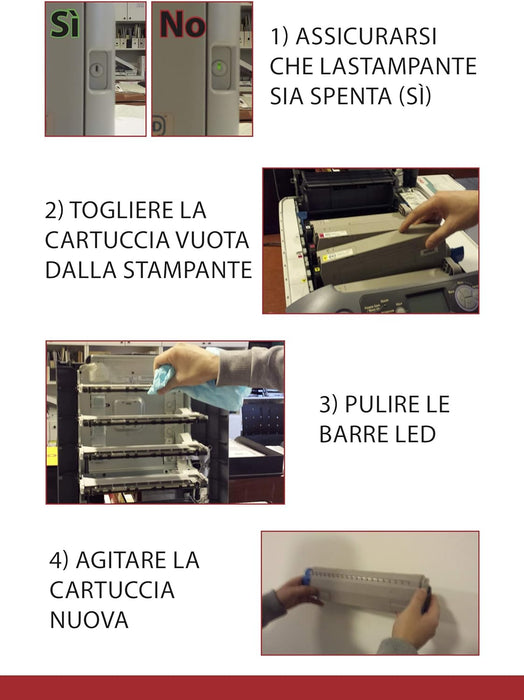 Sì

No

1) ASSICURARSI CHE LASTAMPANTE SIA SPENTA (SÌ)

2) TOGLIERE LA CARTUCCIA VUOTA DALLA STAMPANTE

3) PULIRE LE BARRE LED

4) AGITARE LA CARTUCCIA NUOVA