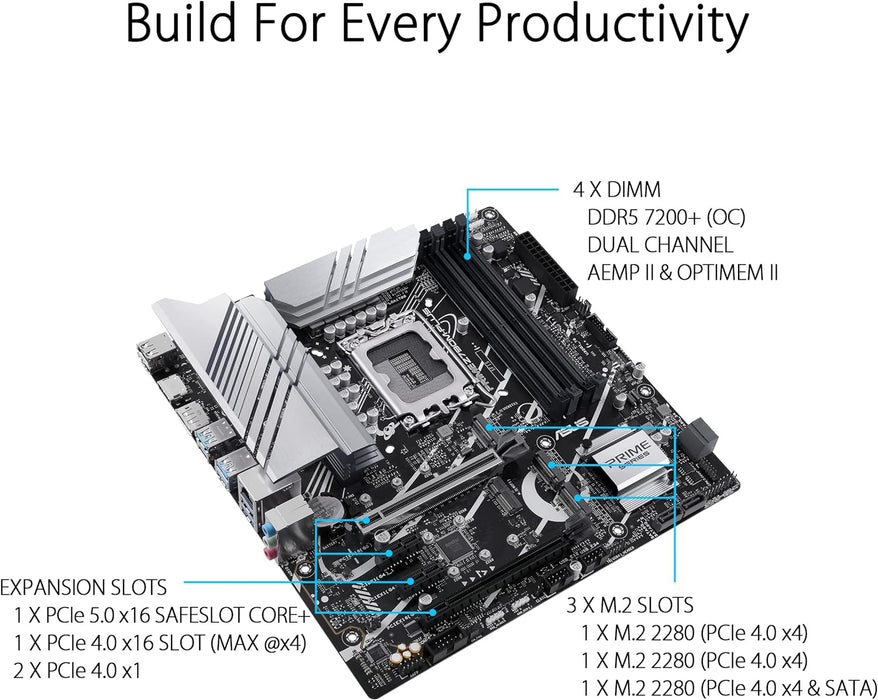 Build For Every Productivity

4 X DIMM
DDR5 7200+ (OC)
DUAL CHANNEL
AEMP II & OPTIMEM II

PRIME SERIES

EXPANSION SLOTS
1 X PCIe 5.0 x16 SAFESLOT CORE+
1 X PCIe 4.0 x16 SLOT (MAX @x4)
2 X PCIe 4.0 x1

3 X M.2 SLOTS
1 X M.2 2280 (PCIe 4.0 x4)
1 X M.2 2280 (PCIe 4.0 x4)
1 X M.2 2280 (PCIe 4.0 x4 & SATA)