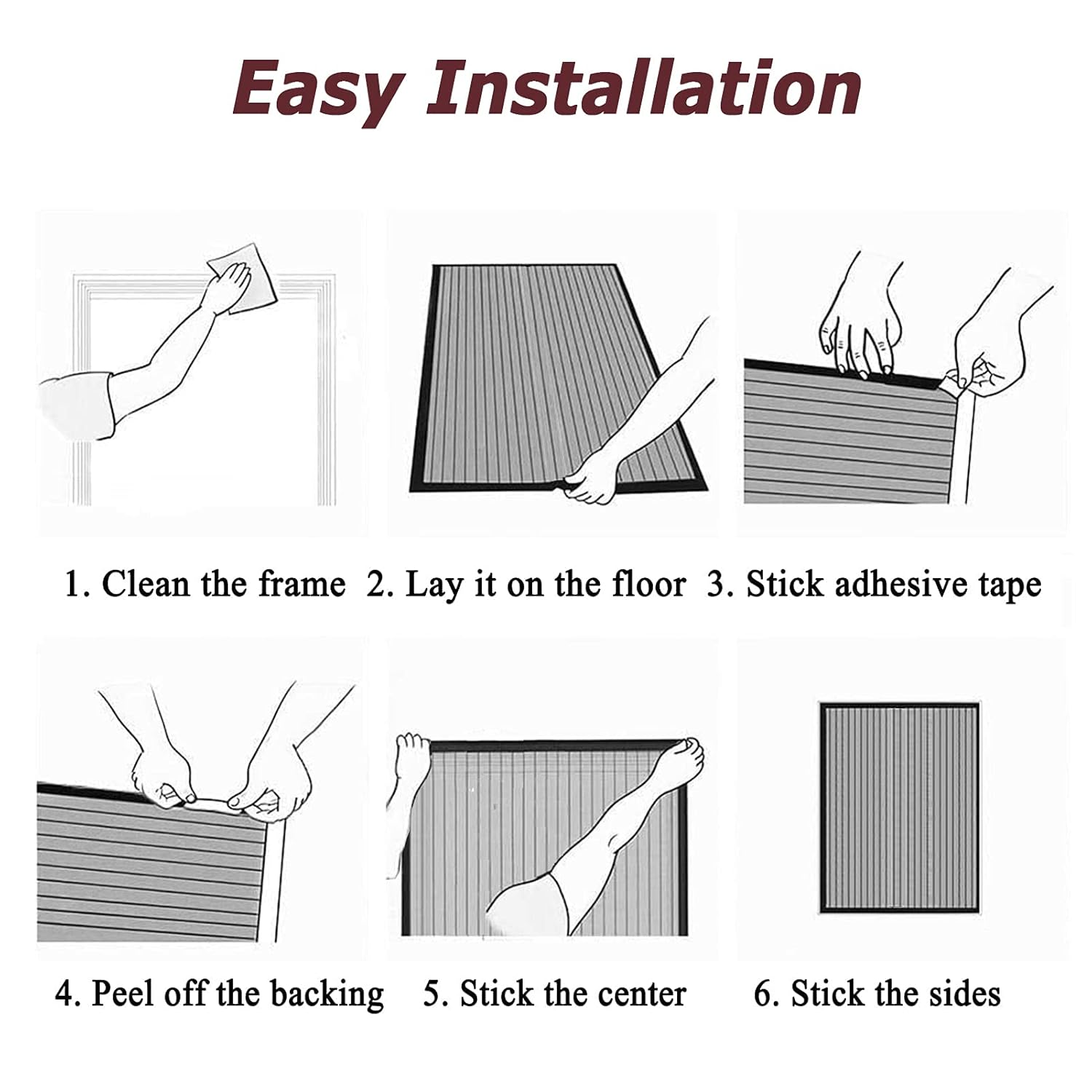 Easy Installation

1. Clean the frame

2. Lay it on the floor

3. Stick adhesive tape

4. Peel off the backing

5. Stick the center

6. Stick the sides