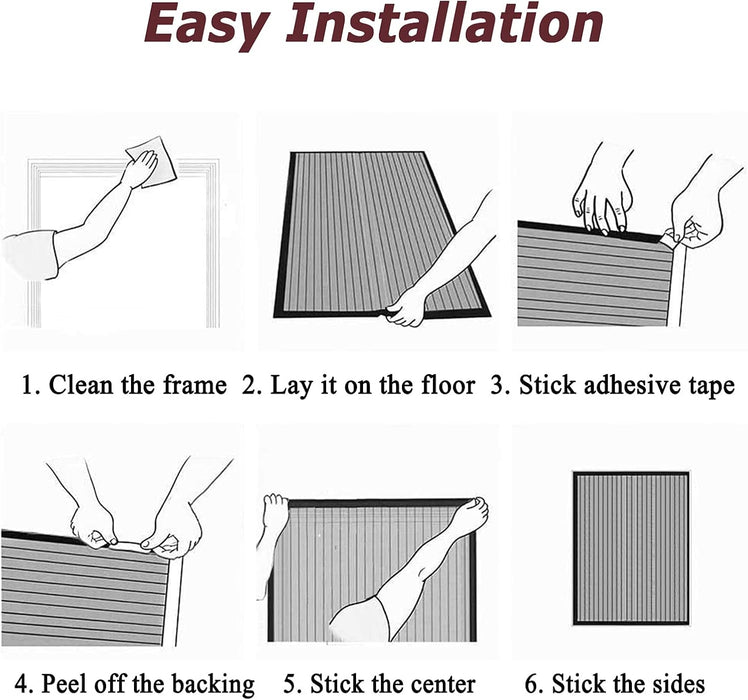 Easy Installation

1. Clean the frame 2. Lay it on the floor 3. Stick adhesive tape

4. Peel off the backing 5. Stick the center 6. Stick the sides