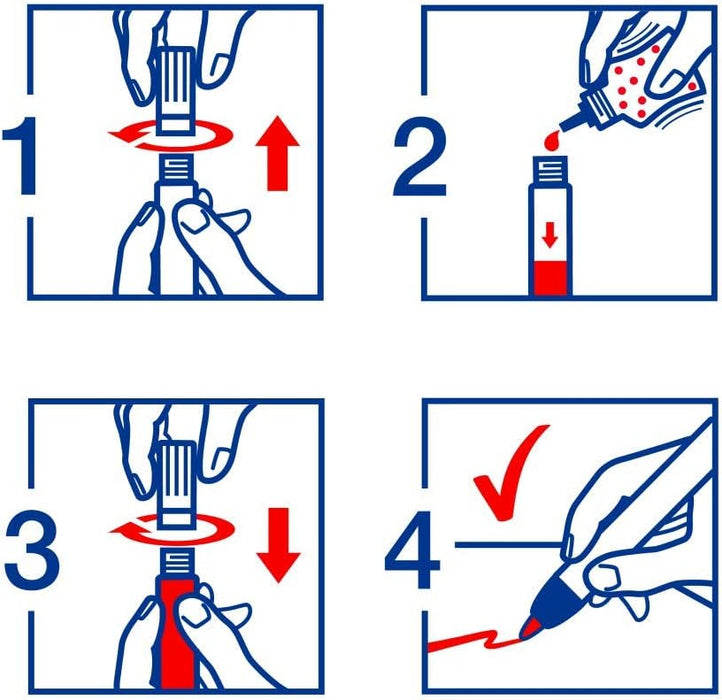 1

2

3

4