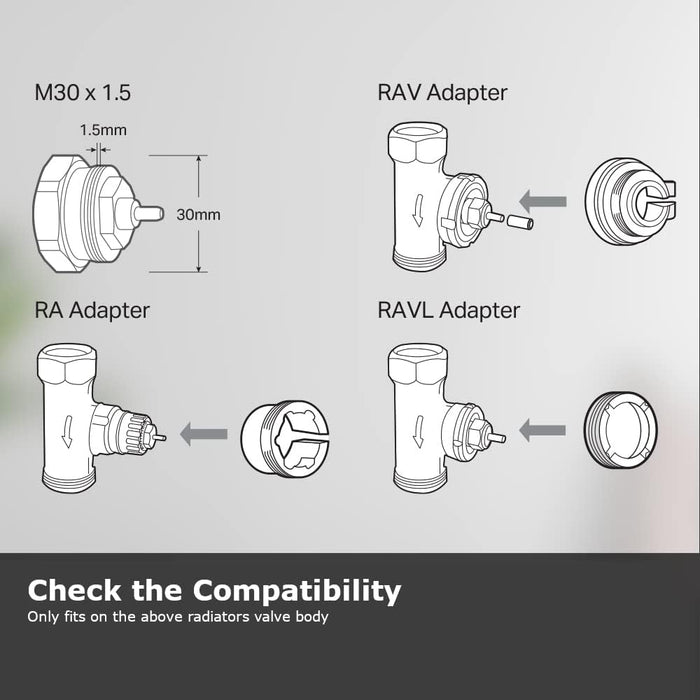 M30 x 1.5

1.5mm

30mm

RAV Adapter

RA Adapter

RAVL Adapter

Check the Compatibility

Only fits on the above radiators valve body