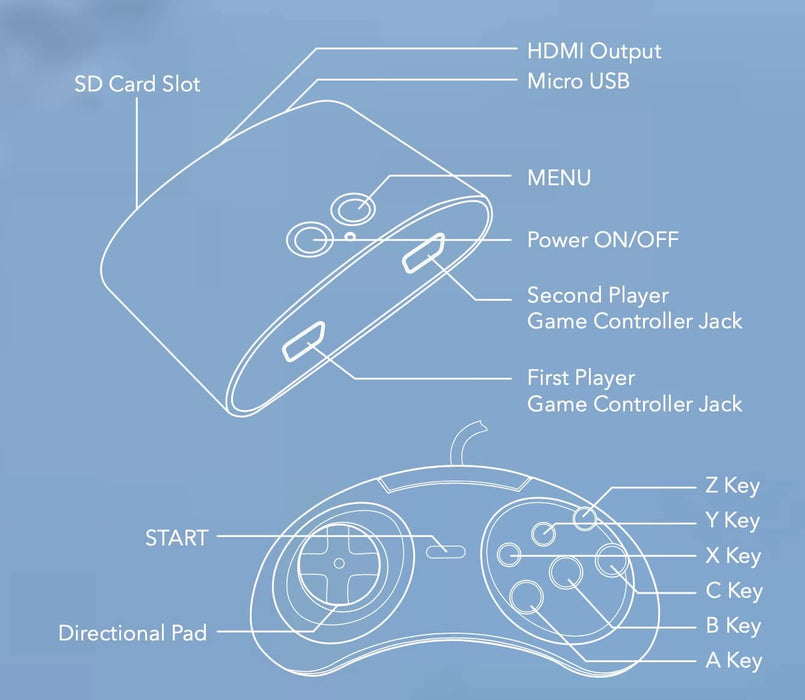 SD Card Slot

HDMI Output

Micro USB

MENU

Power ON/OFF

Second Player
Game Controller Jack

First Player
Game Controller Jack

START

Directional Pad

Z Key

Y Key

X Key

C Key

B Key

A Key