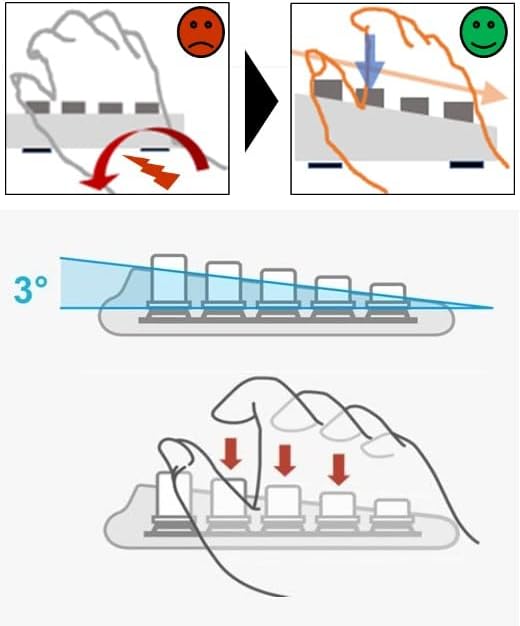 3°