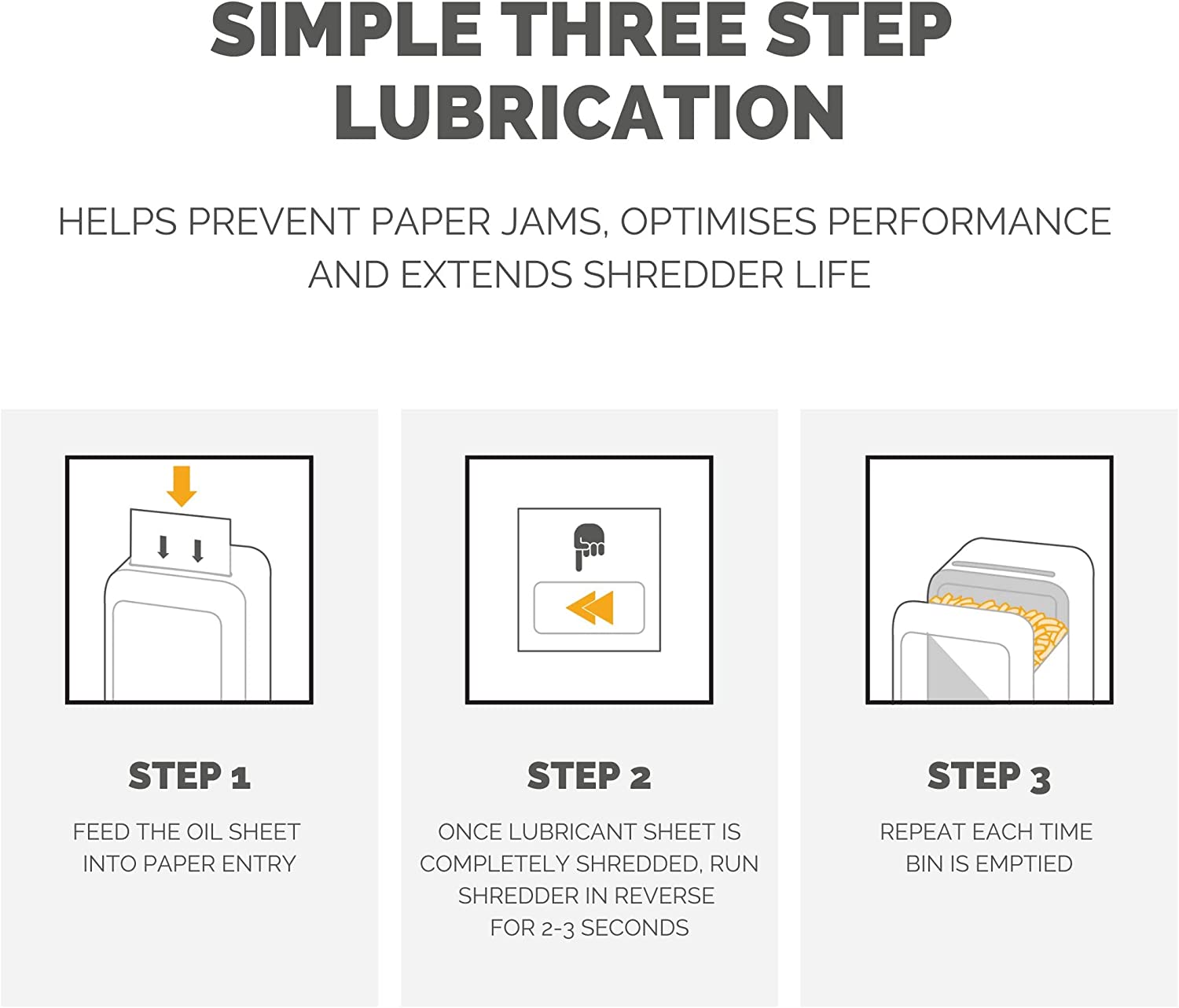 SIMPLE THREE STEP LUBRICATION

HELPS PREVENT PAPER JAMS, OPTIMISES PERFORMANCE AND EXTENDS SHREDDER LIFE

STEP 1

FEED THE OIL SHEET INTO PAPER ENTRY

STEP 2

ONCE LUBRICANT SHEET IS COMPLETELY SHREDDED, RUN SHREDDER IN REVERSE FOR 2-3 SECONDS

STEP 3

REPEAT EACH TIME BIN IS EMPTIED