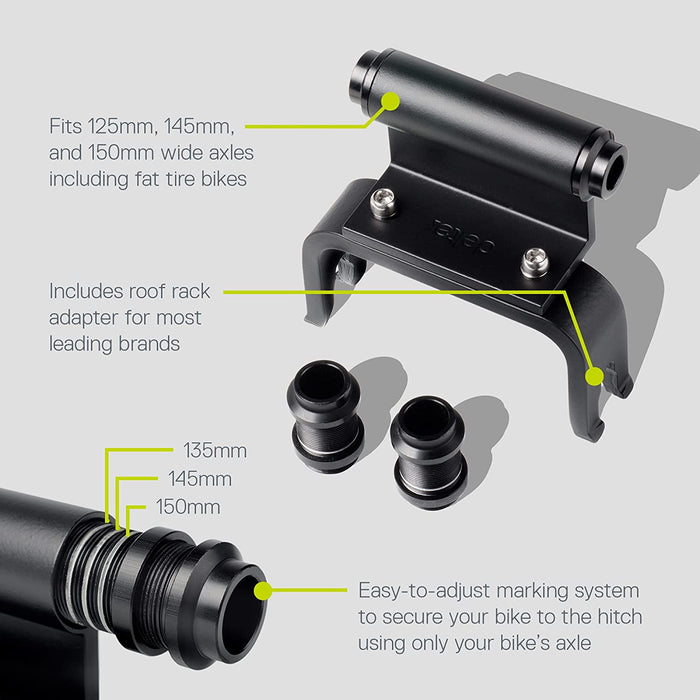 Fits 125mm, 145mm, and 150mm wide axles including fat tire bikes

delta

Includes roof rack adapter for most leading brands

135mm
145mm
150mm

Easy-to-adjust marking system to secure your bike to the hitch using only your bike's axle