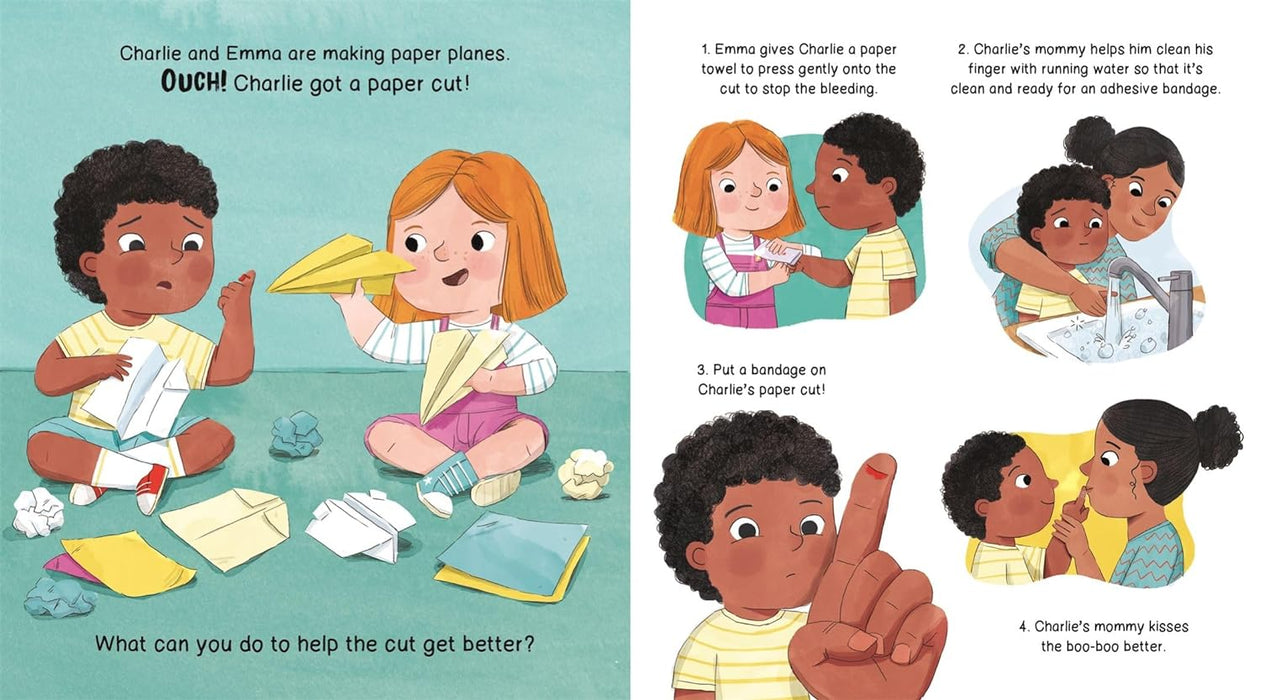 Charlie and Emma are making paper planes.
OUCH! Charlie got a paper cut!

What can you do to help the cut get better?

1. Emma gives Charlie a paper towel to press gently onto the cut to stop the bleeding.

2. Charlie's mommy helps him clean his finger with running water so that it's clean and ready for an adhesive bandage.

3. Put a bandage on Charlie's paper cut!

4. Charlie's mommy kisses the boo-boo better.