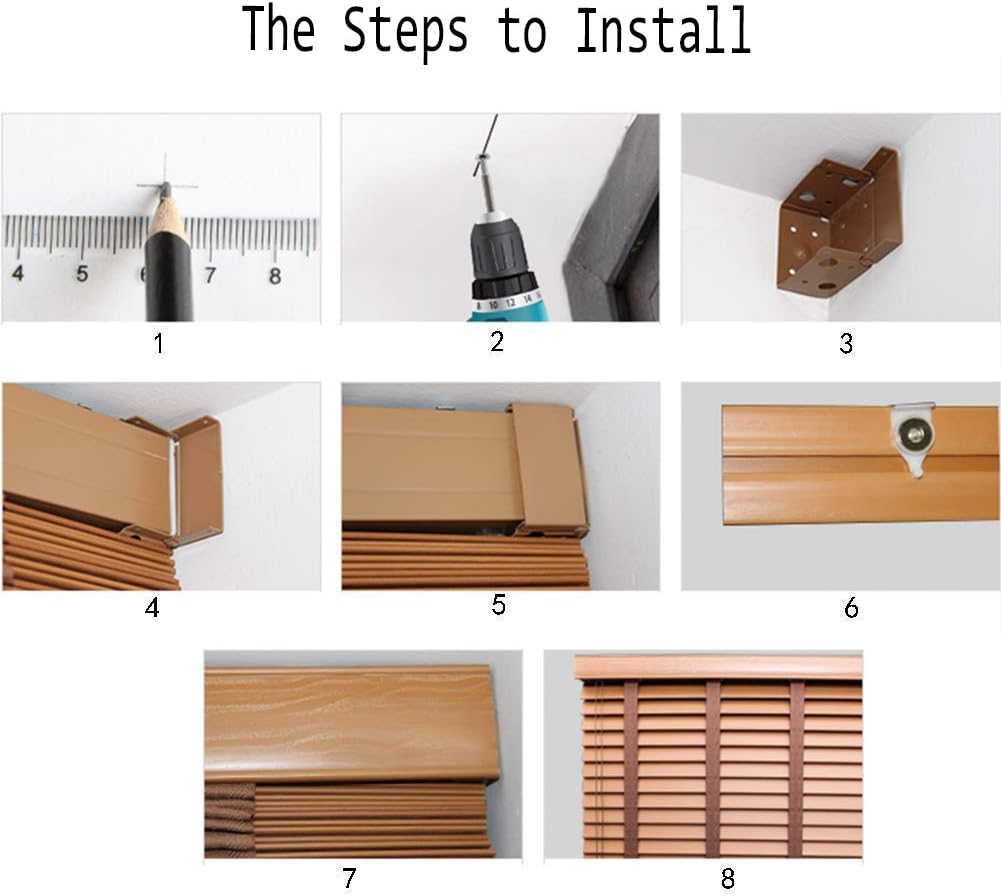 The Steps to Install

4 5 6 7 8

1

8 10 12 14

2

3

4

5

6

7

8