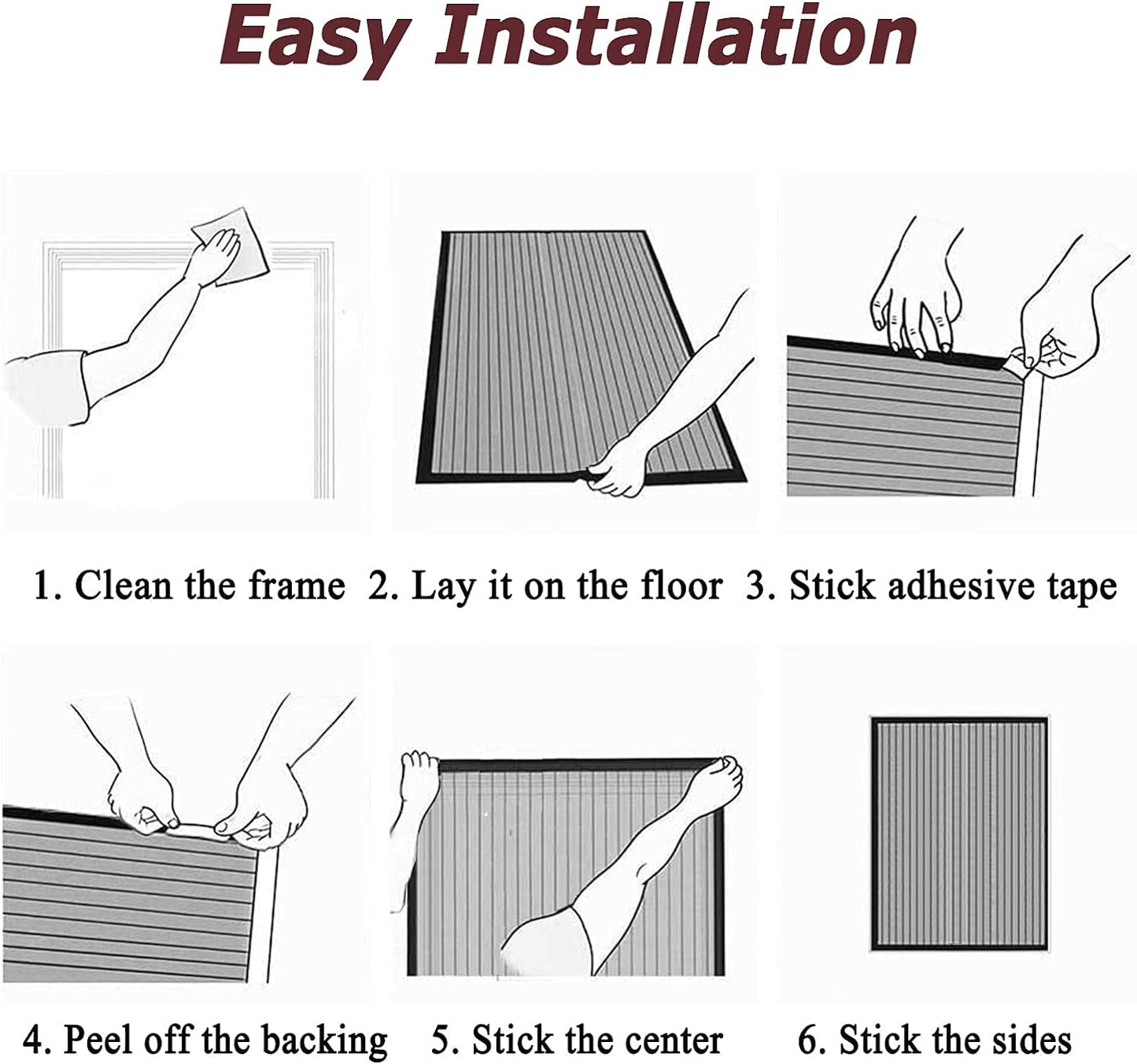 Easy Installation

1. Clean the frame

2. Lay it on the floor

3. Stick adhesive tape

4. Peel off the backing

5. Stick the center

6. Stick the sides